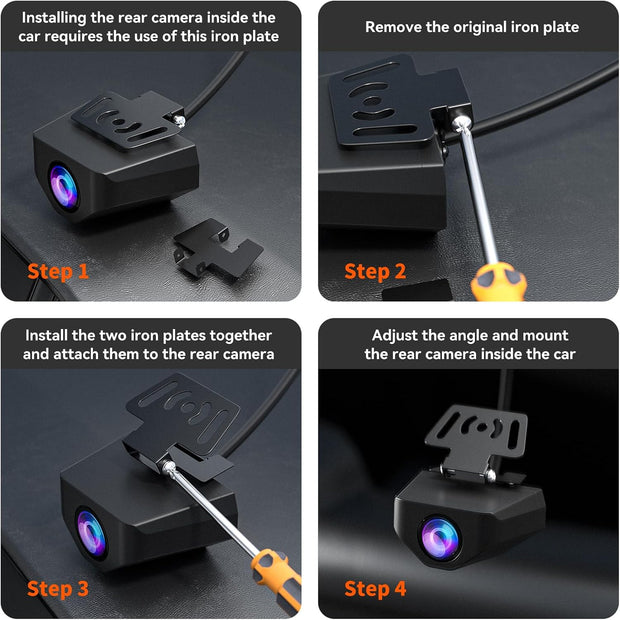 Installing the rear camera inside the car requires the use of this iron plate

Step 1

Remove the original iron plate

Step 2

Install the two iron plates together and attach them to the rear camera

Step 3

Adjust the angle and mount the rear camera inside the car

Step 4